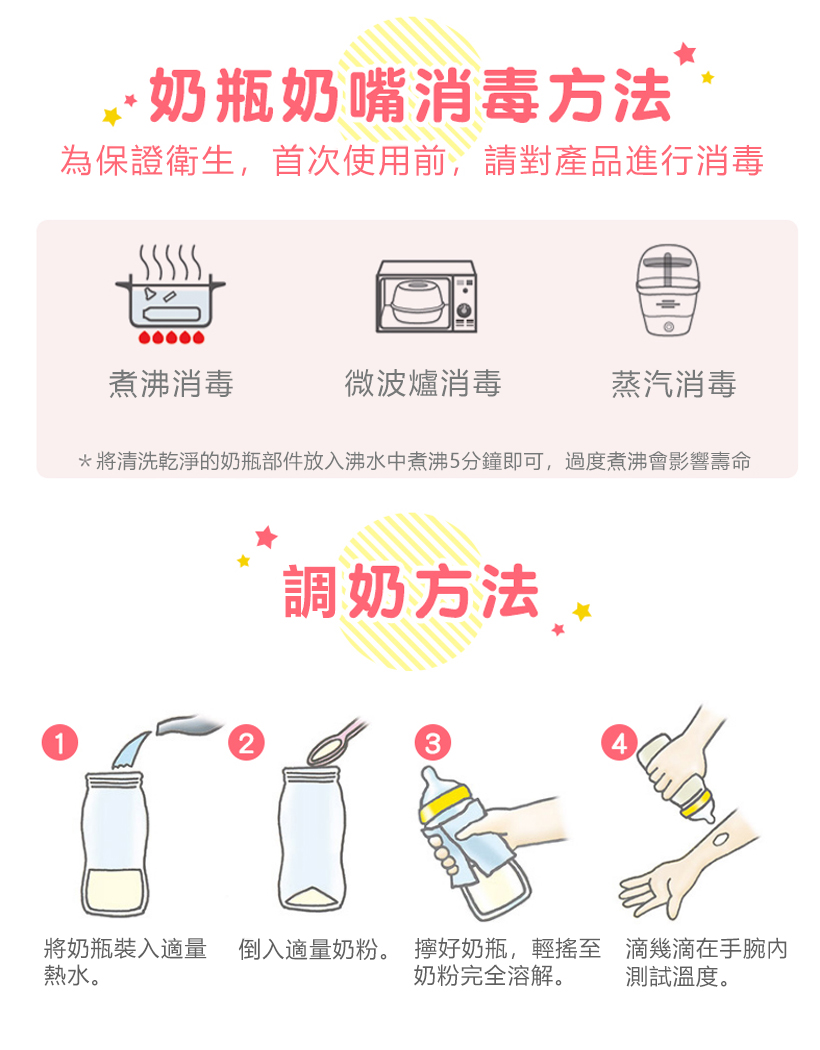 奶瓶奶嘴消毒方法

為保證衛生，首次使用前，請對產品進行消毒

煮沸消毒

微波爐消毒

蒸汽消毒

＊將清洗乾淨的奶瓶部件放入沸水中煮沸5分鐘即可，過度煮沸會影響壽命

調奶方法

1

將奶瓶裝入適量熱水。

2

倒入適量奶粉。

3

擰好奶瓶，輕搖至奶粉完全溶解。

4

滴幾滴在手腕內測試溫度。