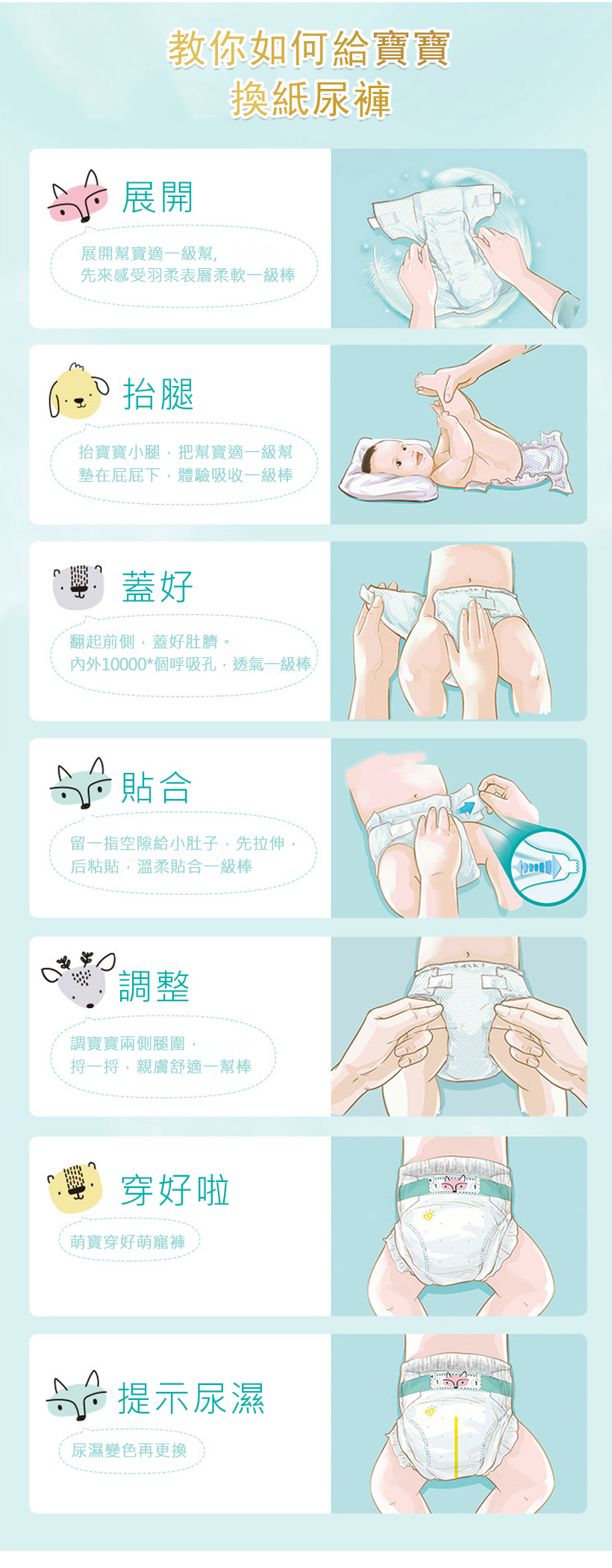 教你如何給寶寶
換紙尿褲

展開

展開幫寶適一級幫，
先來感受羽柔表層柔軟一級棒

抬腿

抬寶寶小腿，把幫寶適一級幫
墊在屁屁下，體驗吸收一級棒

蓋好

翻起前側，蓋好肚臍。
內外10000*個呼吸孔，透氣一級棒

貼合

留一指空隙給小肚子，先拉伸，
后粘貼，溫柔貼合一級棒

調整

調寶寶兩側腿圍，
捋一捋，親膚舒適一幫棒

穿好啦

萌寶穿好萌寵褲

提示尿濕

尿濕變色再更換